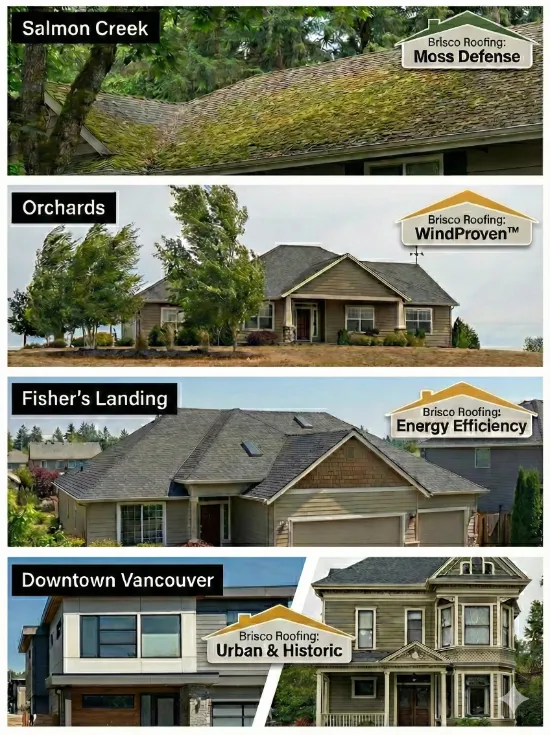 Salmon Creek

Brisco Roofing:
Moss Defense

Orchards

Brisco Roofing:
WindProven™

Fisher's Landing

Brisco Roofing:
Energy Efficiency

Downtown Vancouver

Brisco Roofing:
Urban & Historic